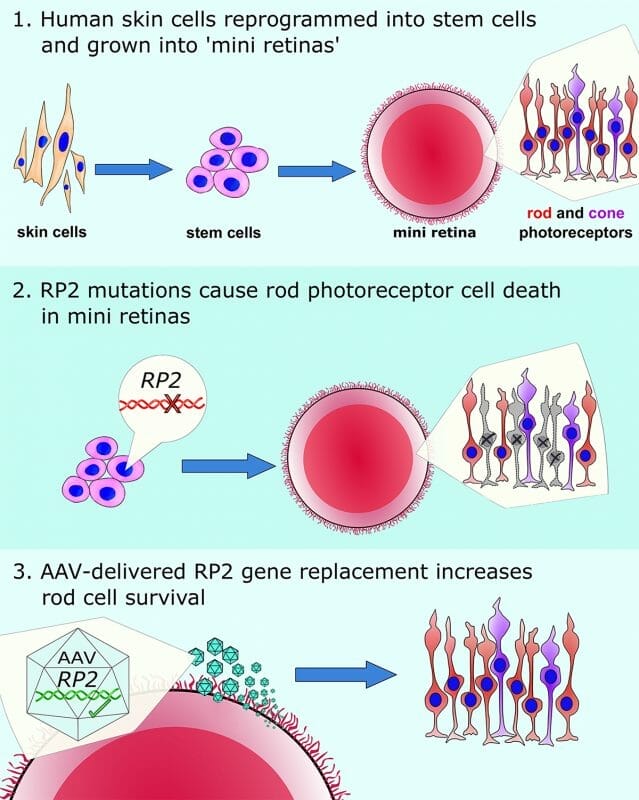 1. Human skin cells reprogrammed into stem cells and grown into 'mini retinas'

skin cells

stem cells

mini retina

rod and cone photoreceptors

2. RP2 mutations cause rod photoreceptor cell death in mini retinas

RP2

3. AAV-delivered RP2 gene replacement increases rod cell survival

AAV
RP2